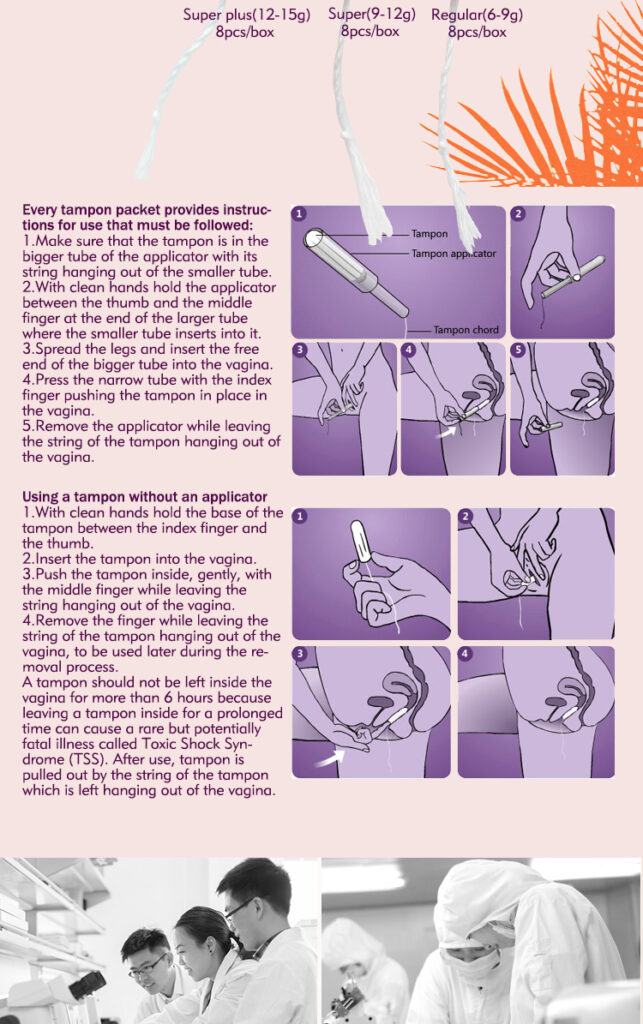 Super plus(12-15g)
8pcs/box

Super(9-12g)
8pcs/box

Regular(6-9g)
8pcs/box

Every tampon packet provides instructions for use that must be followed:
1.Make sure that the tampon is in the bigger tube of the applicator with its string hanging out of the smaller tube.
2.With clean hands hold the applicator between the thumb and the middle finger at the end of the larger tube where the smaller tube inserts into it.
3.Spread the legs and insert the free end of the bigger tube into the vagina.
4.Press the narrow tube with the index finger pushing the tampon in place in the vagina.
5.Remove the applicator while leaving the string of the tampon hanging out of the vagina.

1
Tampon
Tampon applicator
Tampon chord
2
3
4
5

Using a tampon without an applicator
1.With clean hands hold the base of the tampon between the index finger and the thumb.
2.Insert the tampon into the vagina.
3.Push the tampon inside, gently, with the middle finger while leaving the string hanging out of the vagina.
4.Remove the finger while leaving the string of the tampon hanging out of the vagina, to be used later during the removal process.
A tampon should not be left inside the vagina for more than 6 hours because leaving a tampon inside for a prolonged time can cause a rare but potentially fatal illness called Toxic Shock Syndrome (TSS). After use, tampon is pulled out by the string of the tampon which is left hanging out of the vagina.

1
2
3
4